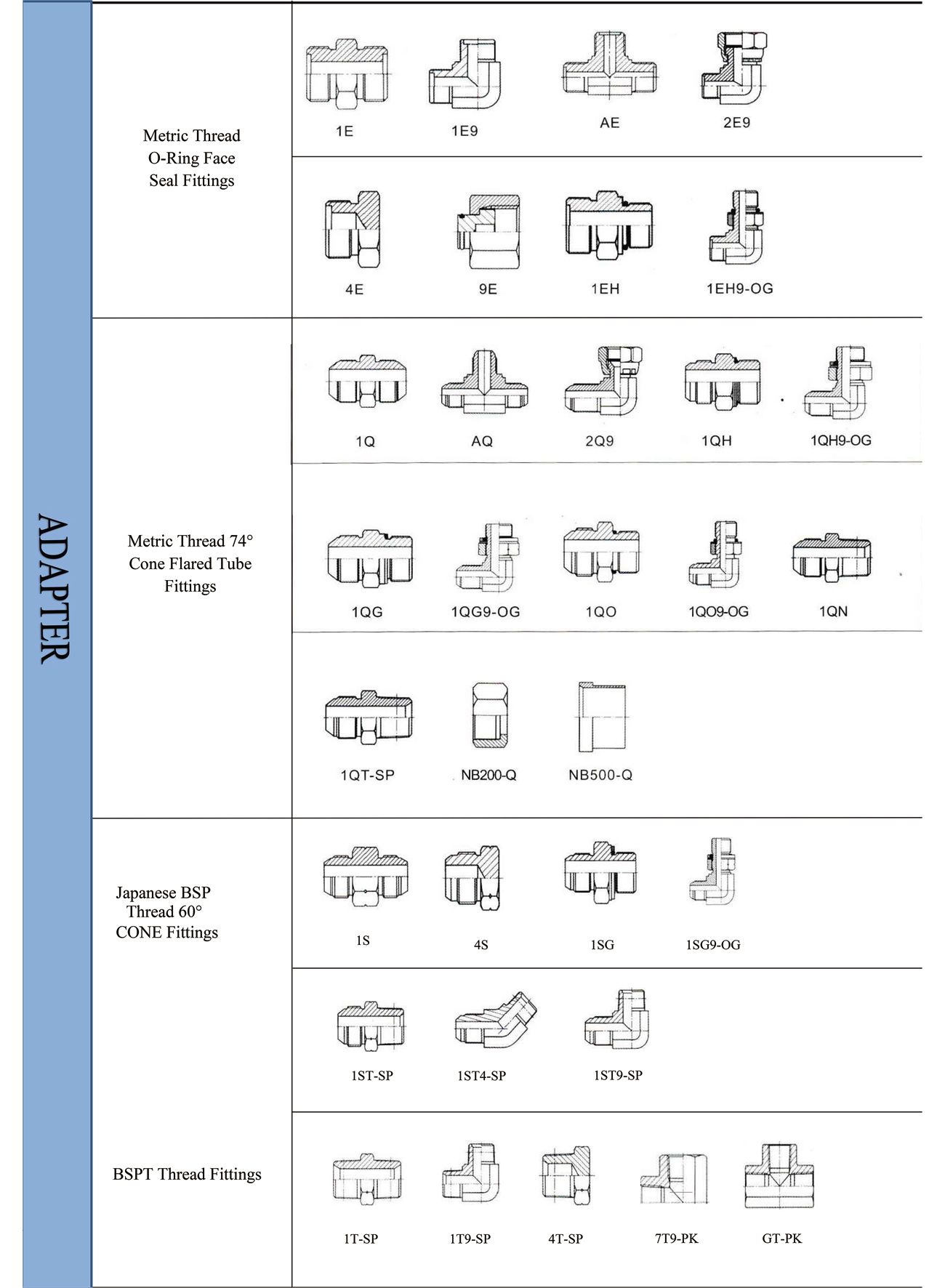 ADAPTER

Metric Thread O-Ring Face Seal Fittings

1E 1E9 AE 2E9

4E 9E 1EH 1EH9-OG

Metric Thread 74° Cone Flared Tube Fittings

1Q AQ 2Q9 1QH 1QH9-OG

1QG 1QG9-OG 1QO 1QO9-OG 1QN

1QT-SP NB200-Q NB500-Q

Japanese BSP Thread 60° CONE Fittings

1S 4S 1SG 1SG9-OG

1ST-SP 1ST4-SP 1ST9-SP

BSPT Thread Fittings

1T-SP 1T9-SP 4T-SP 7T9-PK GT-PK